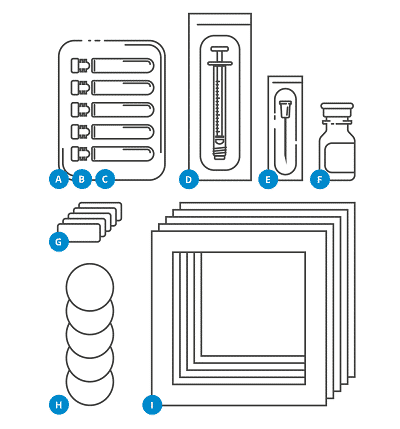 A B C D E F

G

H I